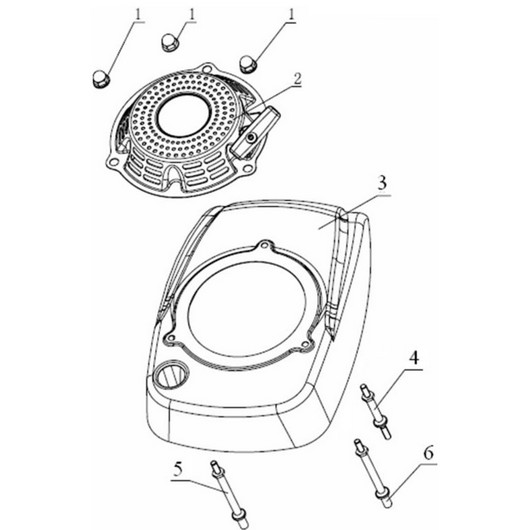 1
1
1
2
3
4
5
6